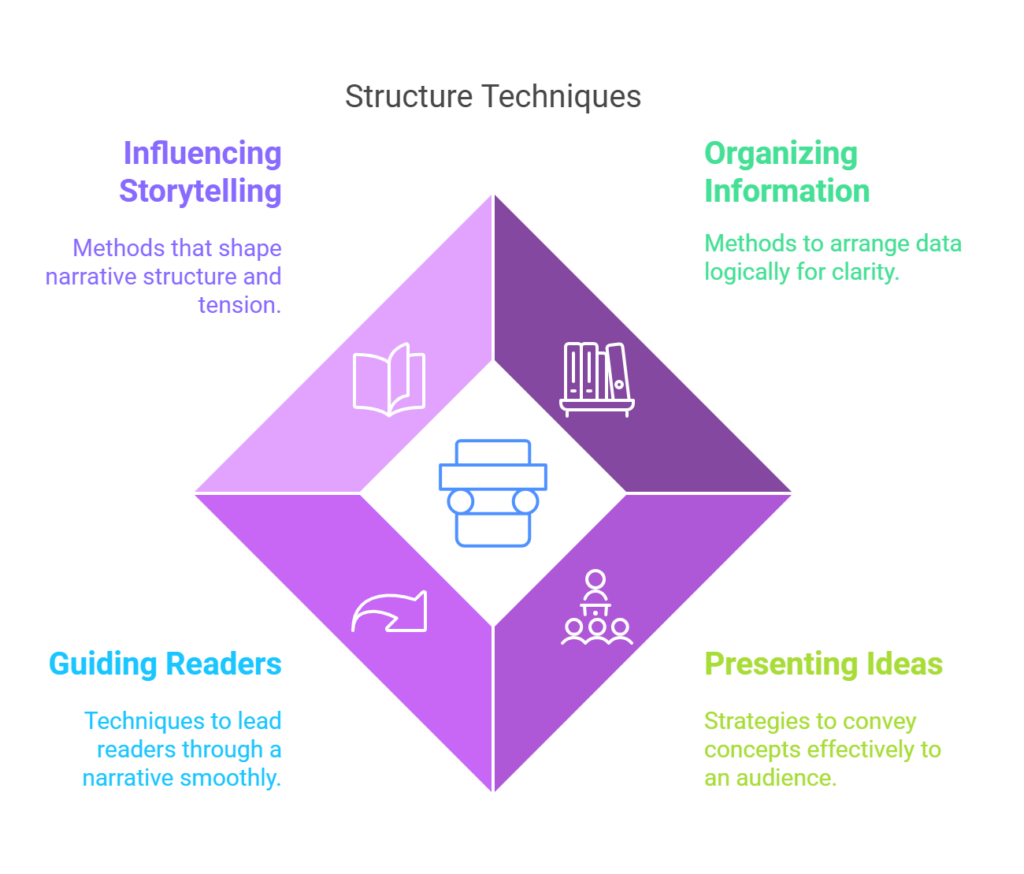 Structure Techniques

Influencing Storytelling

Methods that shape narrative structure and tension.

Organizing Information

Methods to arrange data logically for clarity.

Guiding Readers

Techniques to lead readers through a narrative smoothly.

Presenting Ideas

Strategies to convey concepts effectively to an audience.