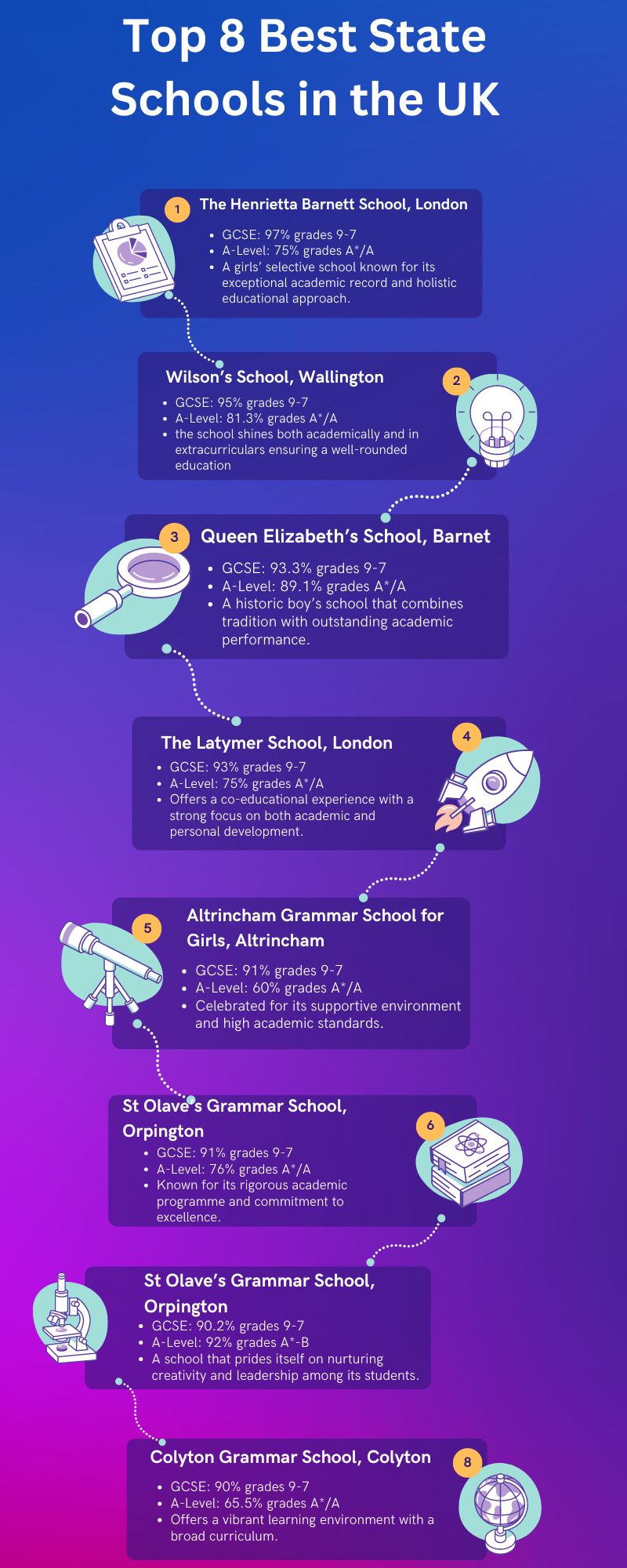 Top 8 Best State Schools in the UK

1 The Henrietta Barnett School, London

- GCSE: 97% grades 9-7
- A-Level: 75% grades A*/A
- A girls' selective school known for its exceptional academic record and holistic educational approach.

Wilson's School, Wallington 2

- GCSE: 95% grades 9-7
- A-Level: 81.3% grades A*/A
- the school shines both academically and in extracurriculars ensuring a well-rounded education

3 Queen Elizabeth's School, Barnet

- GCSE: 93.3% grades 9-7
- A-Level: 89.1% grades A*/A
- A historic boy's school that combines tradition with outstanding academic performance.

The Latymer School, London 4

- GCSE: 93% grades 9-7
- A-Level: 75% grades A*/A
- Offers a co-educational experience with a strong focus on both academic and personal development.

5 Altrincham Grammar School for Girls, Altrincham

- GCSE: 91% grades 9-7
- A-Level: 60% grades A*/A
- Celebrated for its supportive environment and high academic standards.

St Olave's Grammar School, Orpington 6

- GCSE: 91% grades 9-7
- A-Level: 76% grades A*/A
- Known for its rigorous academic programme and commitment to excellence.

St Olave's Grammar School, Orpington

- GCSE: 90.2% grades 9-7
- A-Level: 92% grades A*-B
- A school that prides itself on nurturing creativity and leadership among its students.

Colyton Grammar School, Colyton 8

- GCSE: 90% grades 9-7
- A-Level: 65.5% grades A*/A
- Offers a vibrant learning environment with a broad curriculum.