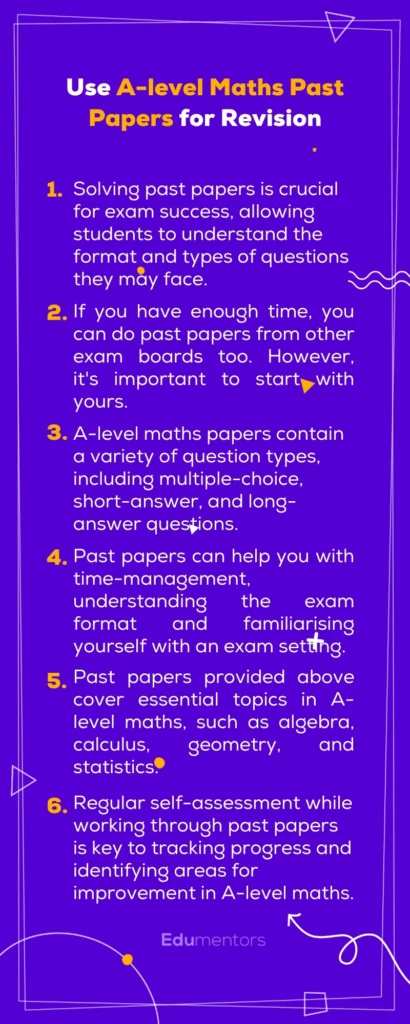 Use A-level Maths Past Papers for Revision

1. Solving past papers is crucial for exam success, allowing students to understand the format and types of questions they may face.

2. If you have enough time, you can do past papers from other exam boards too. However, it's important to start with yours.

3. A-level maths papers contain a variety of question types, including multiple-choice, short-answer, and long-answer questions.

4. Past papers can help you with time-management, understanding the exam format and familiarising yourself with an exam setting.

5. Past papers provided above cover essential topics in A-level maths, such as algebra, calculus, geometry, and statistics.

6. Regular self-assessment while working through past papers is key to tracking progress and identifying areas for improvement in A-level maths.

Edumentors